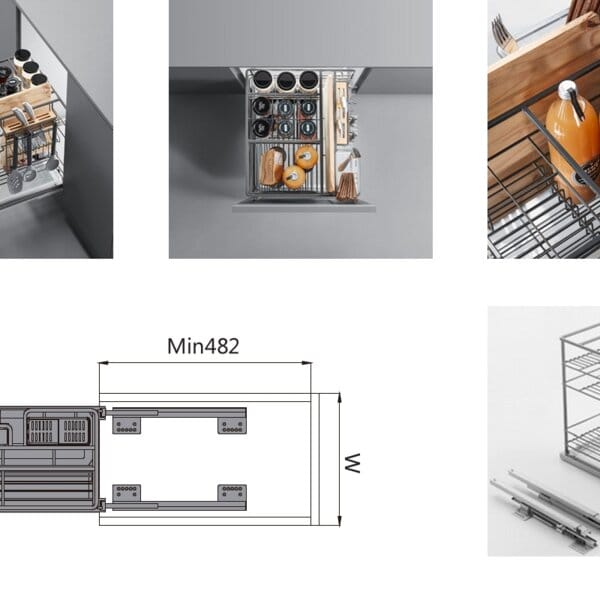 Min482

W