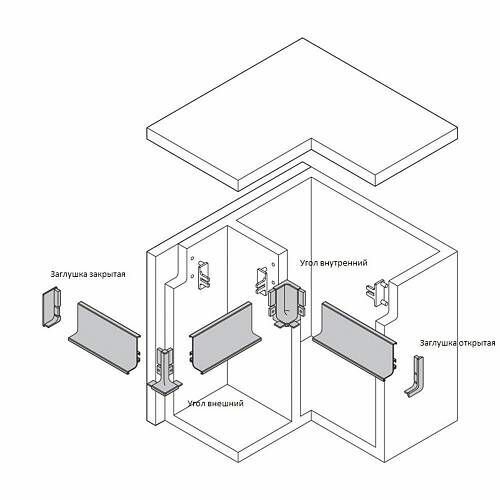 Заглушка закрытая

Угол внутренний

Заглушка открытая

Угол внешний